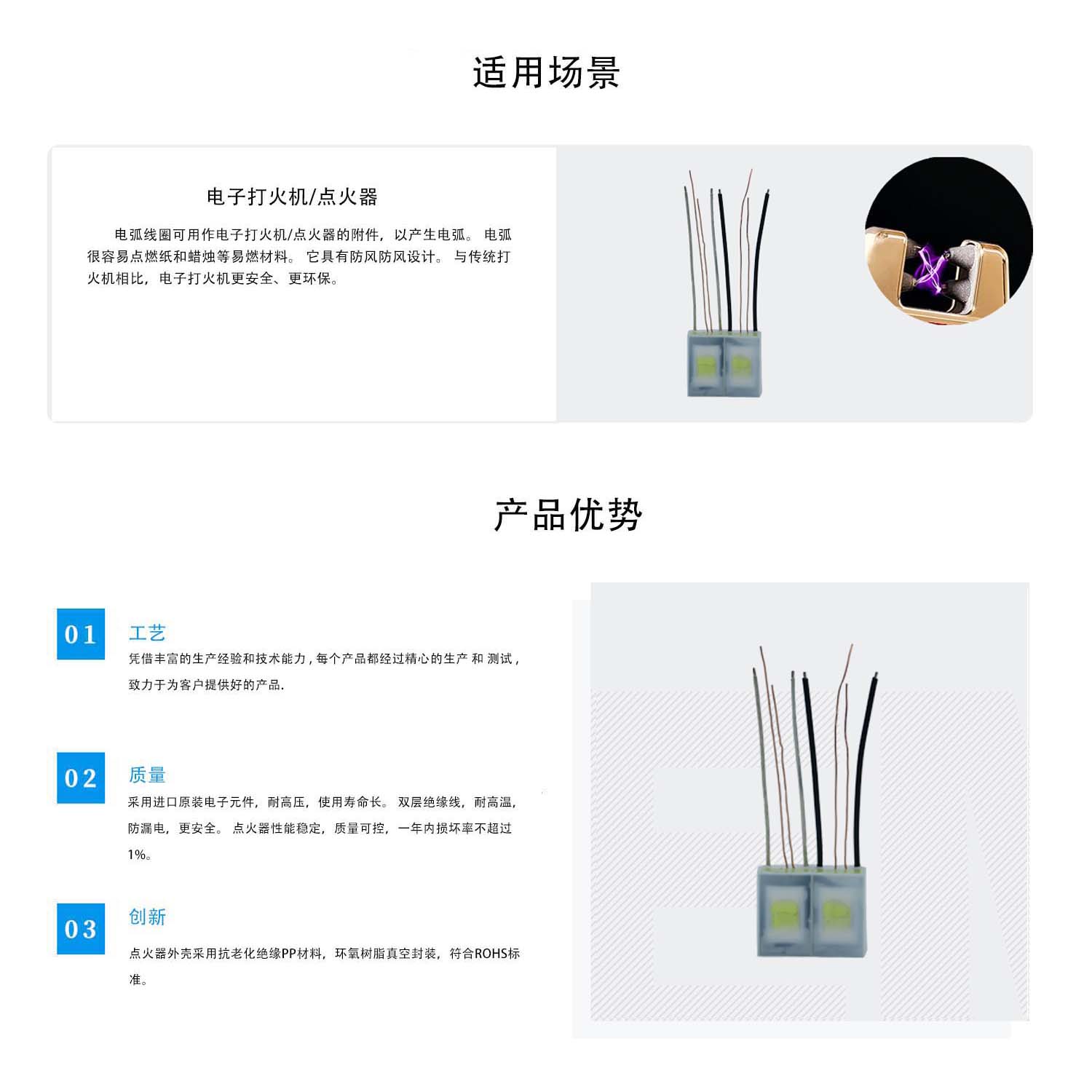 适用场景

电子打火机/点火器

电弧线圈可用作电子打火机/点火器的附件，以产生电弧。 电弧很容易点燃纸和蜡烛等易燃材料。 它具有防风防风设计。 与传统打火机相比，电子打火机更安全、更环保。

产品优势

01

工艺

凭借丰富的生产经验和技术能力，每个产品都经过精心的生产 和 测试，致力于为客户提供好的产品.

02

质量

采用进口原装电子元件，耐高压，使用寿命长。 双层绝缘线，耐高温，防漏电，更安全。 点火器性能稳定，质量可控，一年内损坏率不超过1%。

03

创新

点火器外壳采用抗老化绝缘PP材料，环氧树脂真空封装，符合ROHS标准。